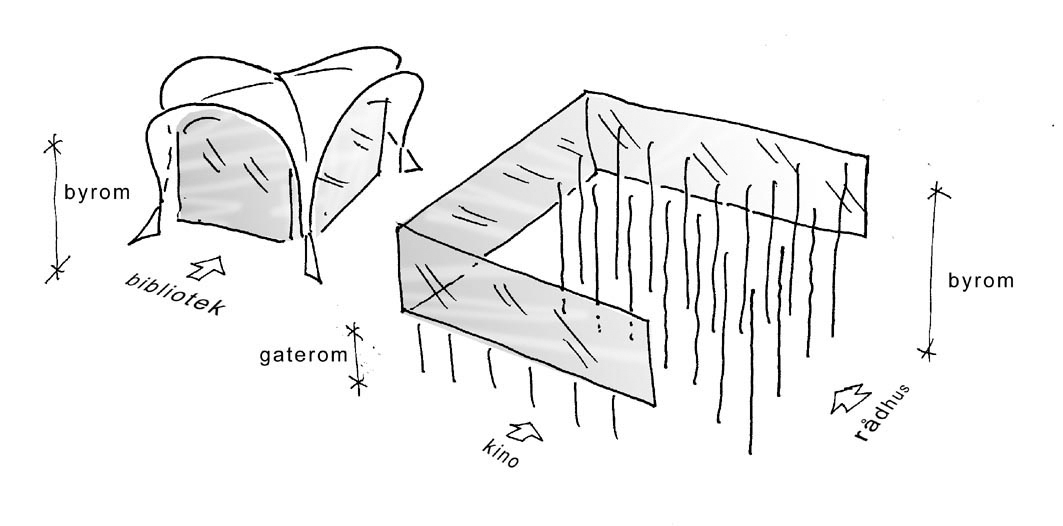 byrom

bibliotek

gaterom

kino

byrom

rådhus