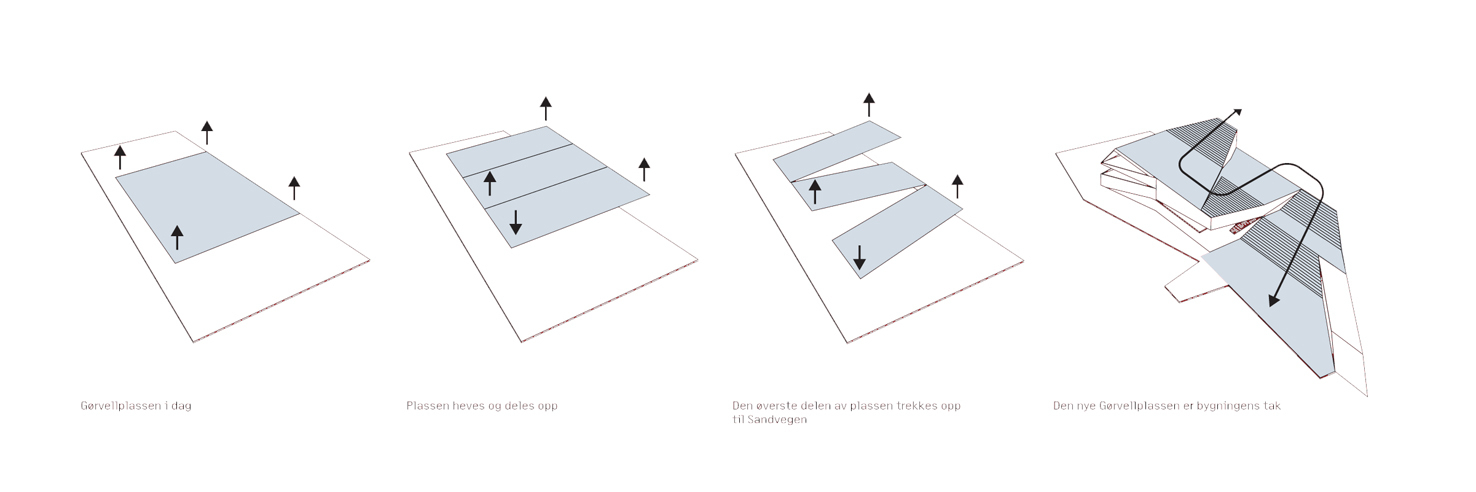 Gørvellplassen i dag

Plassen heves og deles opp

Den øverste delen av plassen trekkes opp til Sandvegen

Den nye Gørvellplassen er bygningens tak